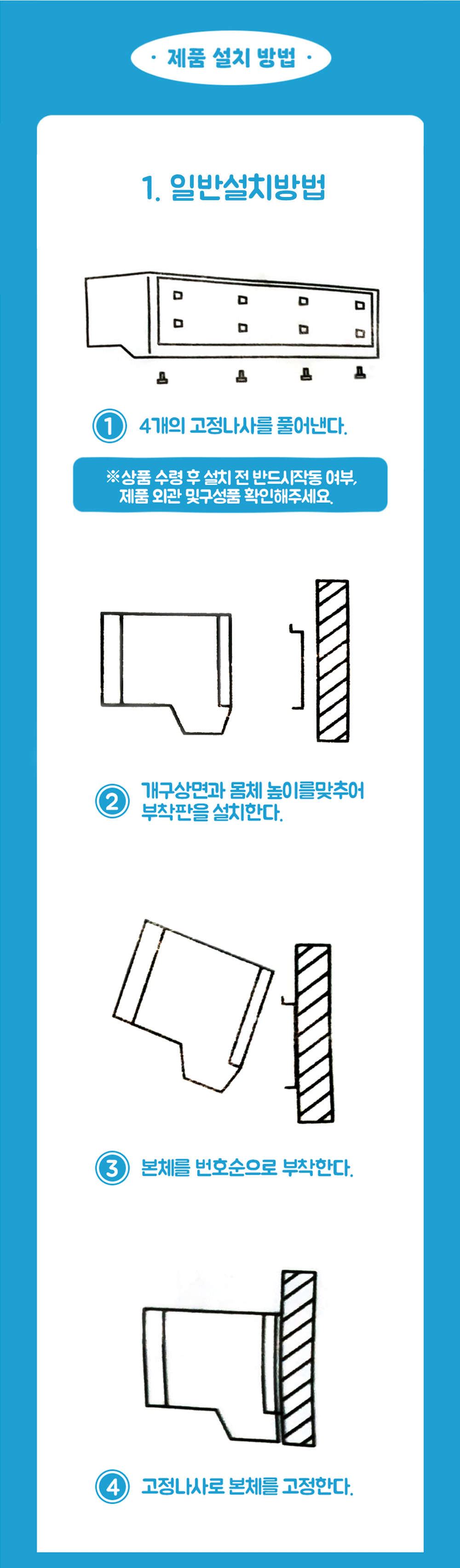 · 제품 설치 방법 ·

1. 일반설치방법

① 4개의 고정나사를 풀어낸다.

※상품 수령 후 설치 전 반드시작동 여부, 제품 외관 및구성품 확인해주세요.

② 개구상면과 몸체 높이를맞추어 부착판을 설치한다.

③ 본체를 번호순으로 부착한다.

④ 고정나사로 본체를 고정한다.